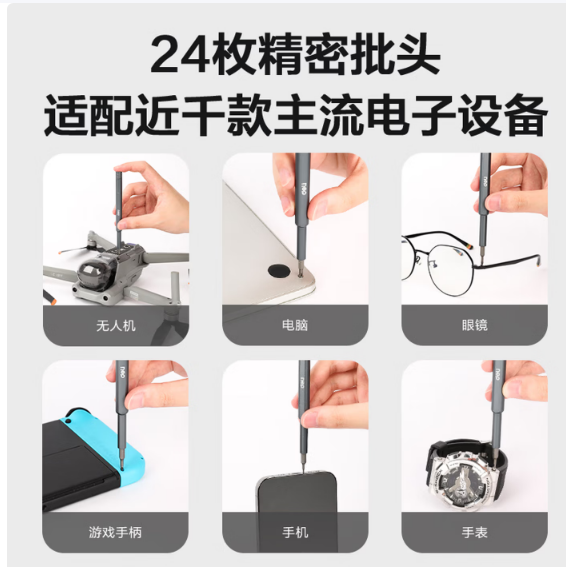 24枚精密批头
适配近千款主流电子设备

无人机

电脑

眼镜

游戏手柄

手机

手表