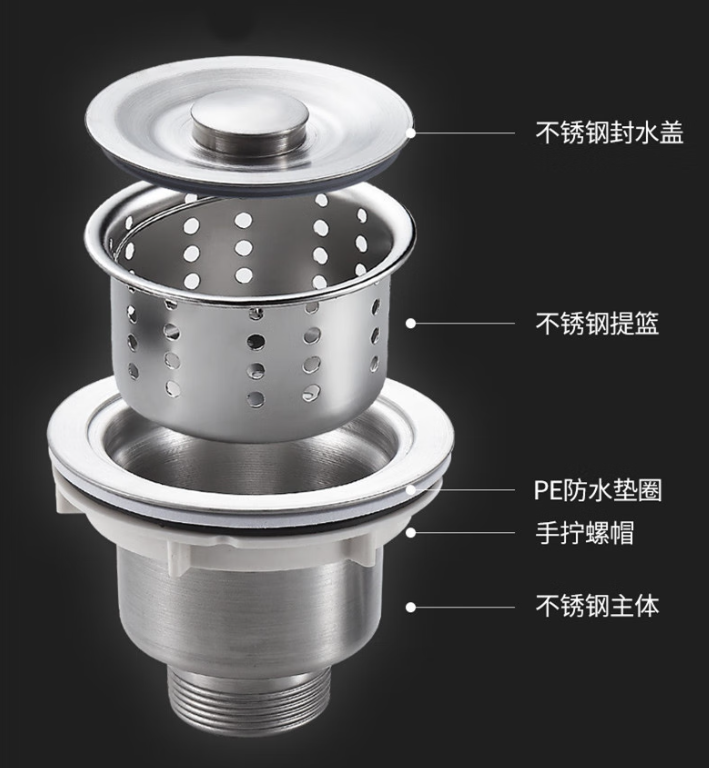 不锈钢封水盖

不锈钢提篮

PE防水垫圈

手拧螺帽

不锈钢主体