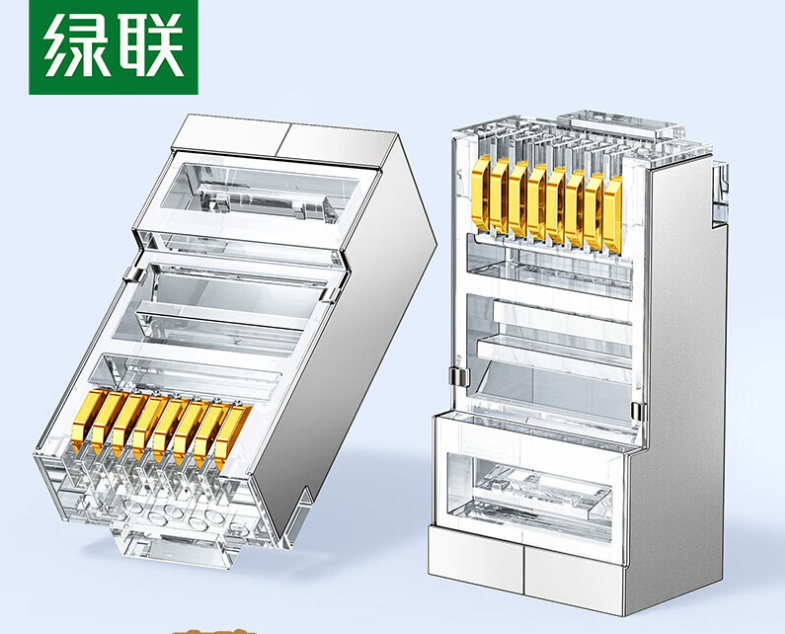 绿联