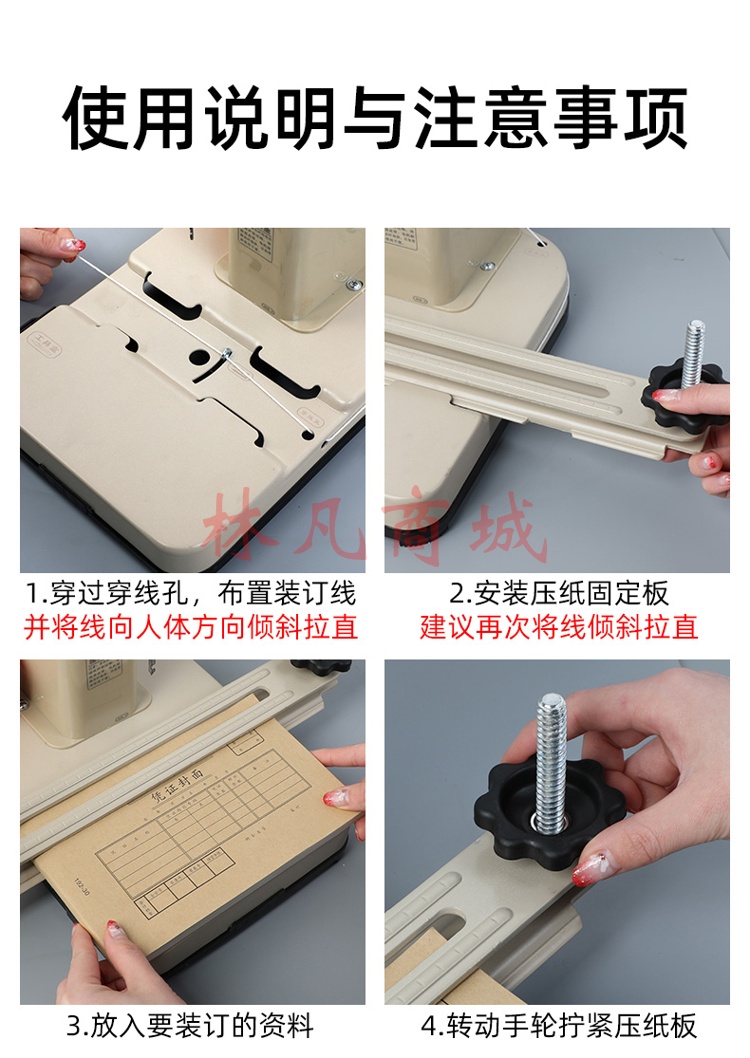 使用说明与注意事项

林凡商城

1.穿过穿线孔，布置装订线
并将线向人体方向倾斜拉直

2.安装压纸固定板
建议再次将线倾斜拉直

凭证封面

3.放入要装订的资料

4.转动手轮拧紧压纸板