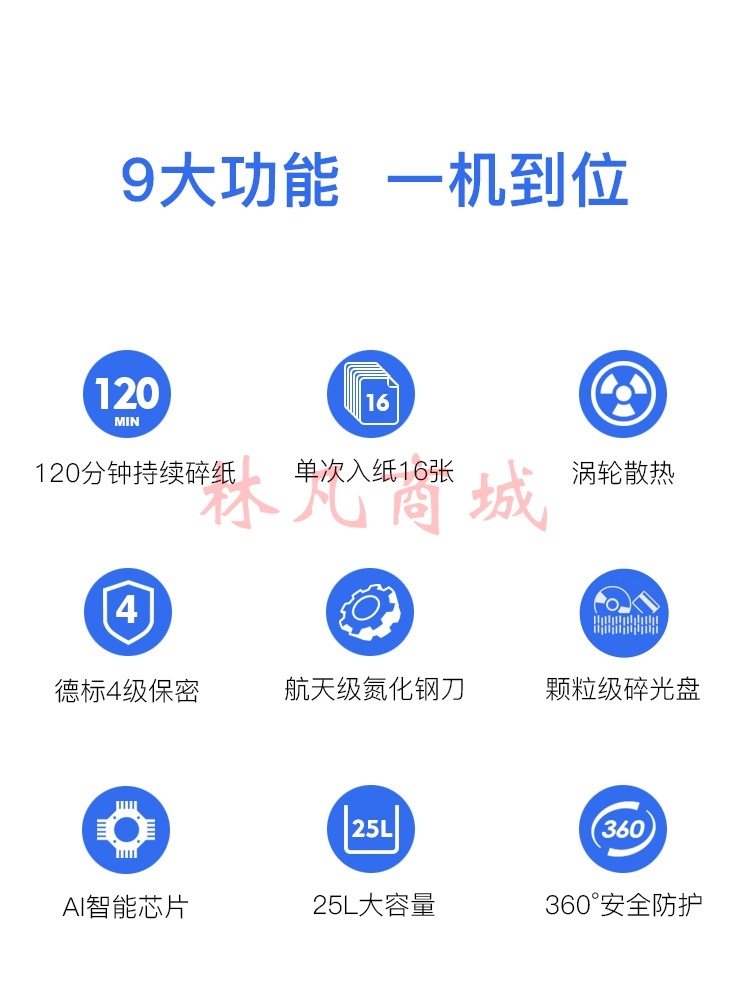 9大功能 一机到位

120
MIN
120分钟持续碎纸

16
单次入纸16张

涡轮散热

4
德标4级保密

航天级氮化钢刀

颗粒级碎光盘

AI智能芯片

25L
25L大容量

360
360°安全防护

林凡商城