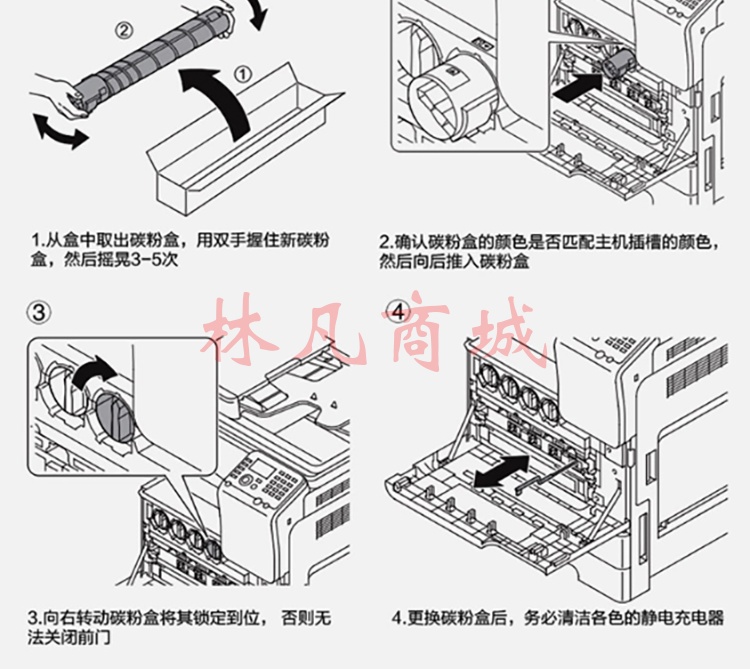 ②

①

1.从盒中取出碳粉盒，用双手握住新碳粉盒，然后摇晃3-5次

2.确认碳粉盒的颜色是否匹配主机插槽的颜色，然后向后推入碳粉盒

③

④

林凡商城

3.向右转动碳粉盒将其锁定到位， 否则无法关闭前门

4.更换碳粉盒后，务必清洁各色的静电充电器