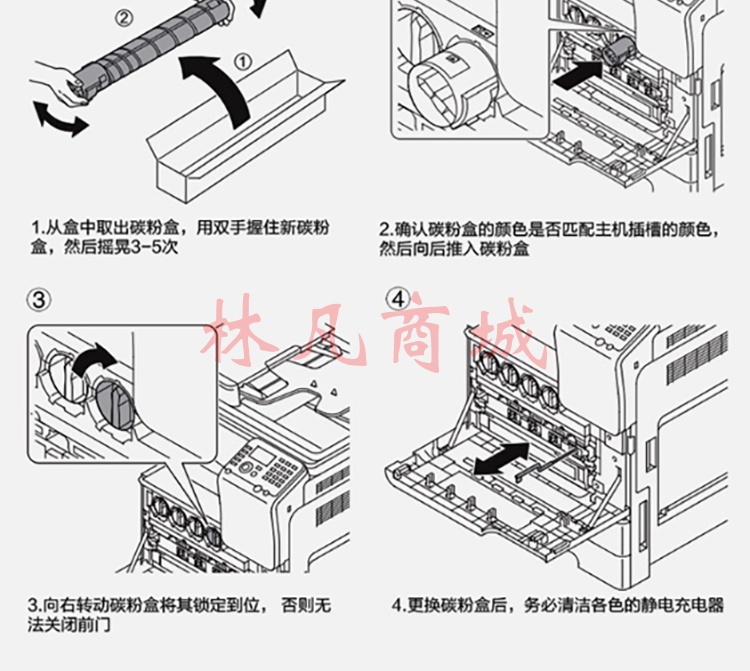 ②
①

1.从盒中取出碳粉盒，用双手握住新碳粉盒，然后摇晃3-5次

2.确认碳粉盒的颜色是否匹配主机插槽的颜色，然后向后推入碳粉盒

③

④

林凡商城

3.向右转动碳粉盒将其锁定到位， 否则无法关闭前门

4.更换碳粉盒后，务必清洁各色的静电充电器