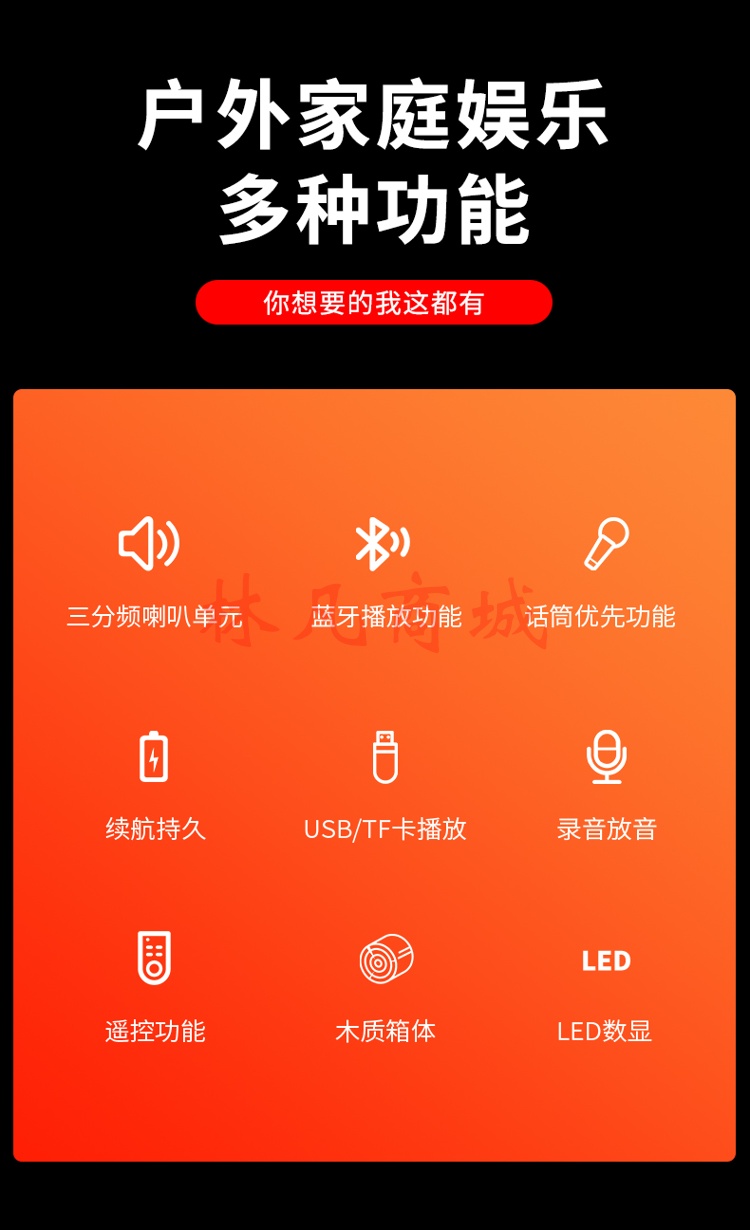 户外家庭娱乐
多种功能

你想要的我这都有

三分频喇叭单元

蓝牙播放功能

话筒优先功能

续航持久

USB/TF卡播放

录音放音

遥控功能

木质箱体

LED

LED数显

林凡商城