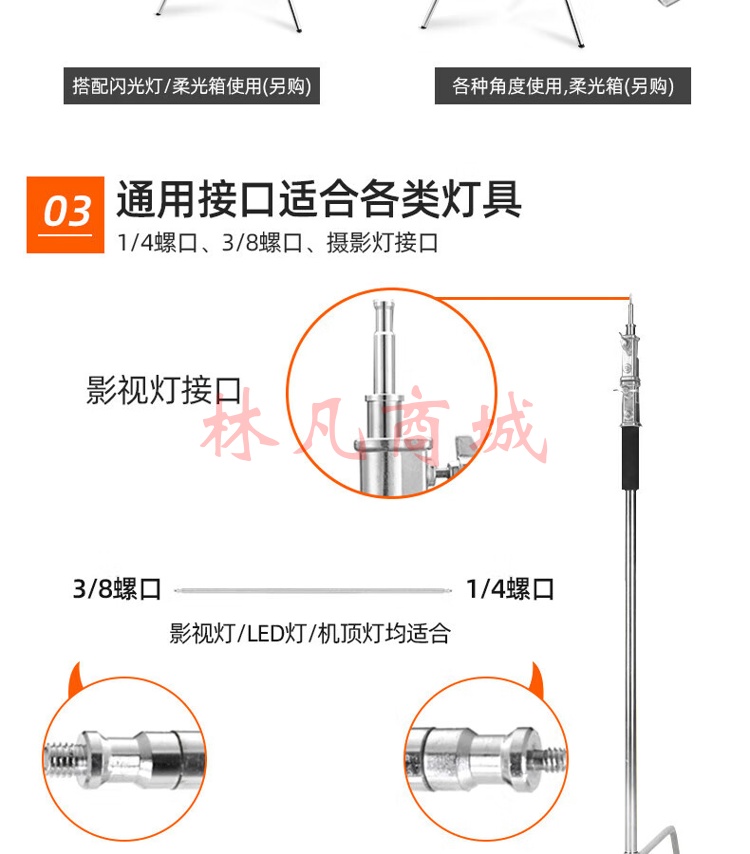 搭配闪光灯/柔光箱使用(另购)

各种角度使用,柔光箱(另购)

03 通用接口适合各类灯具

1/4螺口、3/8螺口、摄影灯接口

影视灯接口

林凡商城

3/8螺口

1/4螺口

影视灯/LED灯/机顶灯均适合