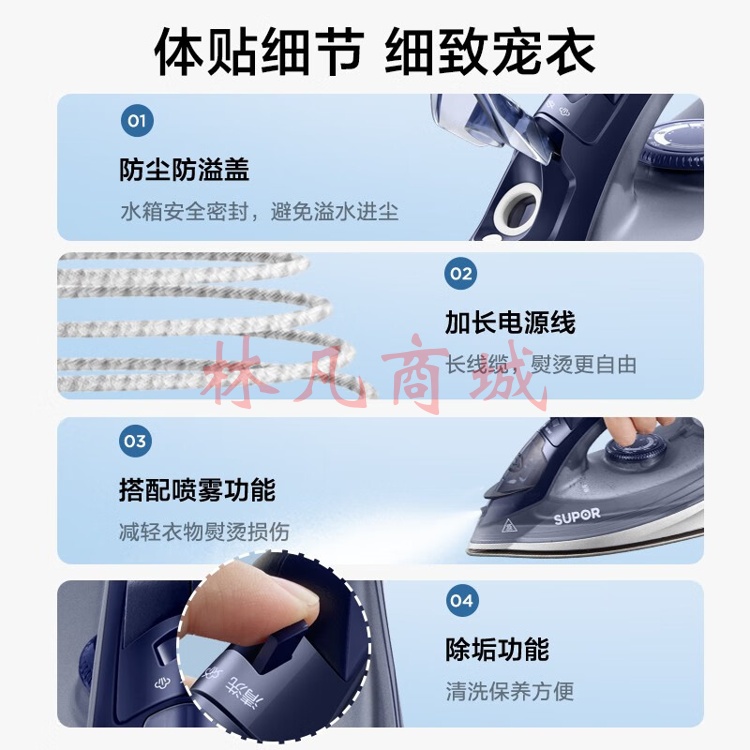 体贴细节 细致宠衣

01

防尘防溢盖

水箱安全密封，避免溢水进尘

02

加长电源线

长线缆，熨烫更自由

林凡商城

03

搭配喷雾功能

减轻衣物熨烫损伤

SUPOR

04

除垢功能

清洗保养方便

清洗