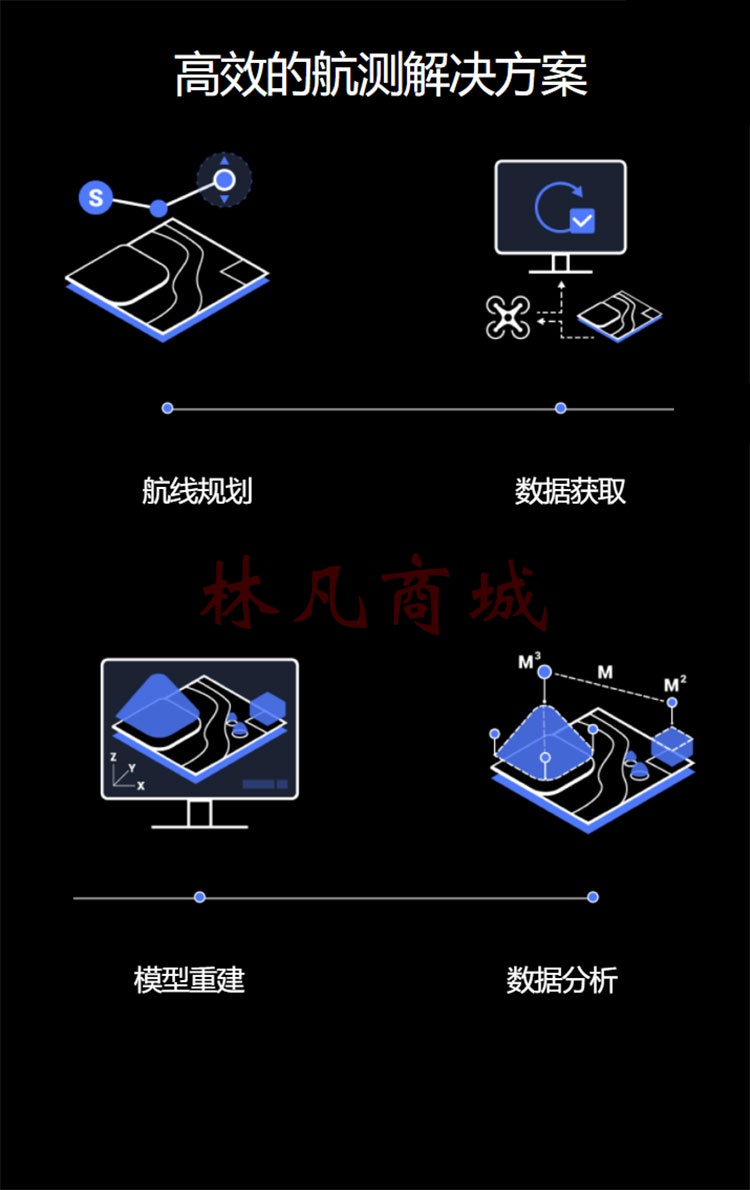 高效的航测解决方案

S

航线规划

数据获取

林凡商城

Z
Y
X

$M^3$
M
$M^2$

模型重建

数据分析