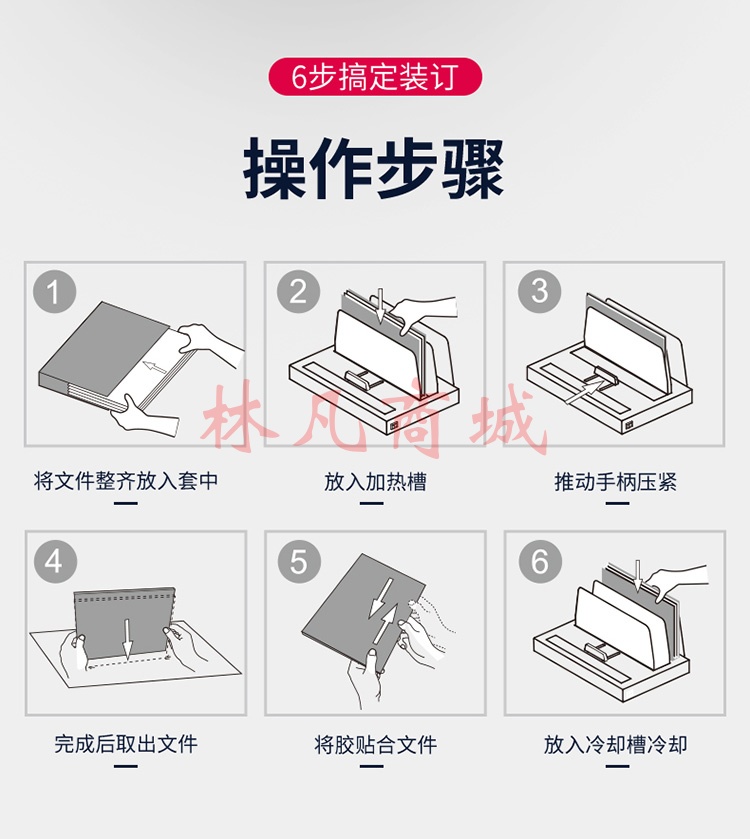 6步搞定装订

操作步骤

1

将文件整齐放入套中

2

放入加热槽

3

推动手柄压紧

林凡商城

4

完成后取出文件

5

将胶贴合文件

6

放入冷却槽冷却