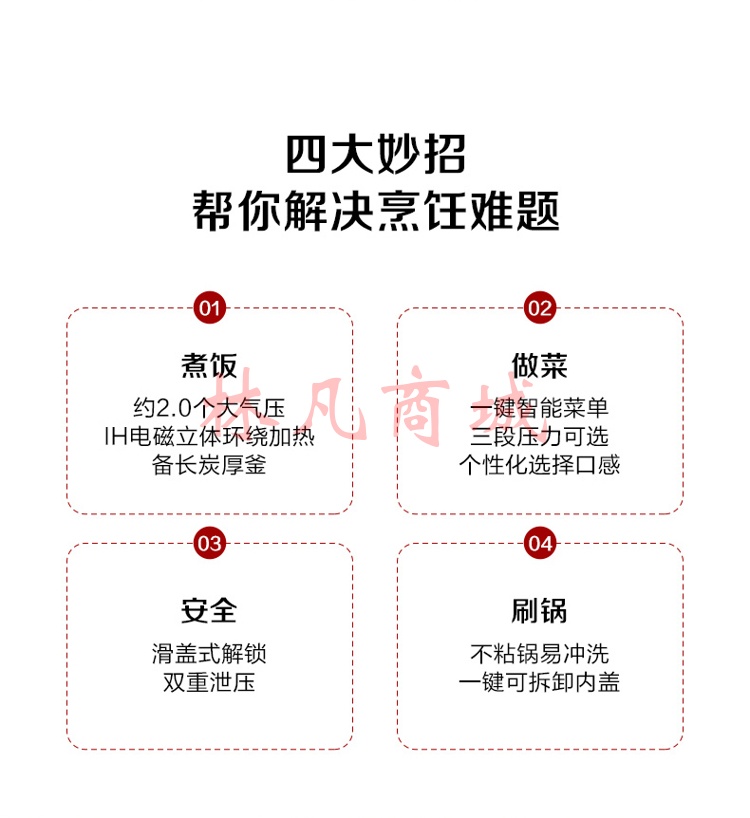 四大妙招
帮你解决烹饪难题

01
煮饭
约2.0个大气压
IH电磁立体环绕加热
备长炭厚釜

02
做菜
一键智能菜单
三段压力可选
个性化选择口感

03
安全
滑盖式解锁
双重泄压

04
刷锅
不粘锅易冲洗
一键可拆卸内盖

林凡商城