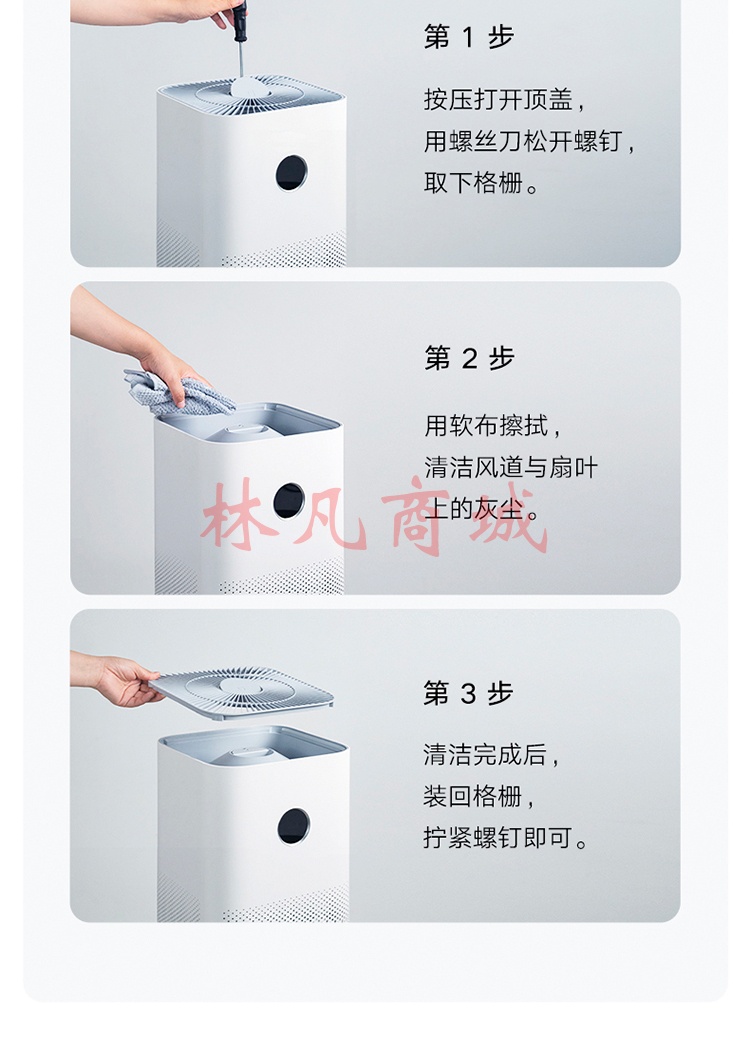 第 1 步

按压打开顶盖，
用螺丝刀松开螺钉，
取下格栅。

第 2 步

用软布擦拭，
清洁风道与扇叶
上的灰尘。

林凡商城

第 3 步

清洁完成后，
装回格栅，
拧紧螺钉即可。