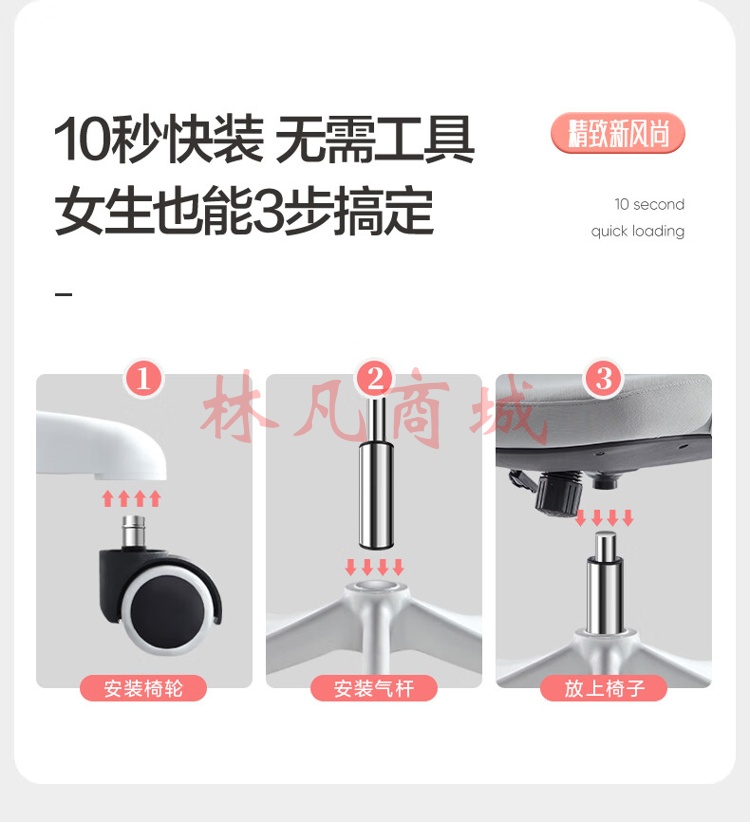 10秒快装 无需工具
女生也能3步搞定

精致新风尚

10 second
quick loading

林凡商城

1
安装椅轮

2
安装气杆

3
放上椅子