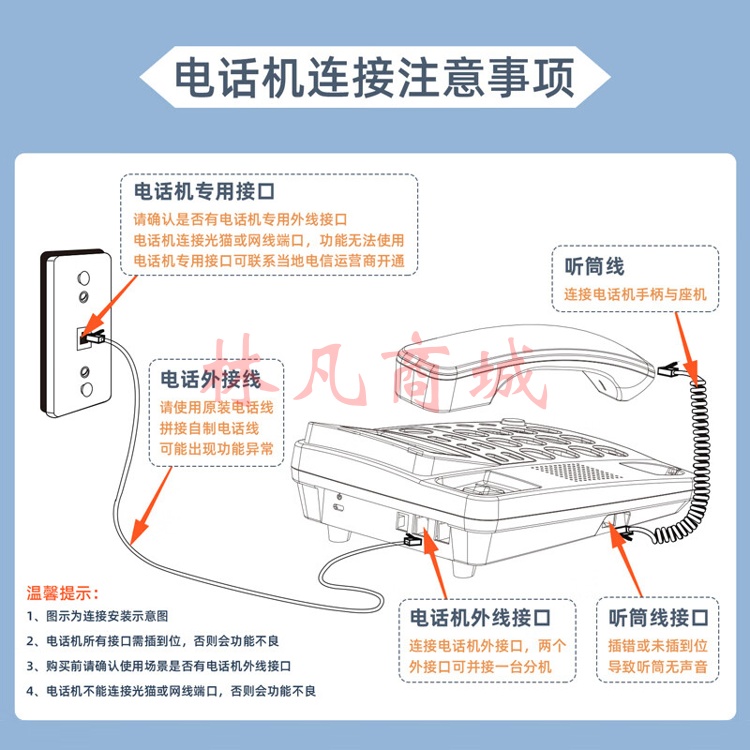 电话机连接注意事项

电话机专用接口
请确认是否有电话机专用外线接口
电话机连接光猫或网线端口，功能无法使用
电话机专用接口可联系当地电信运营商开通

听筒线
连接电话机手柄与座机

林凡商城

电话外接线
请使用原装电话线
拼接自制电话线
可能出现功能异常

温馨提示：
1、图示为连接安装示意图
2、电话机所有接口需插到位，否则会功能不良
3、购买前请确认使用场景是否有电话机外线接口
4、电话机不能连接光猫或网线端口，否则会功能不良

电话机外线接口
连接电话机外接口，两个外接口可并接一台分机

听筒线接口
插错或未插到位
导致听筒无声音